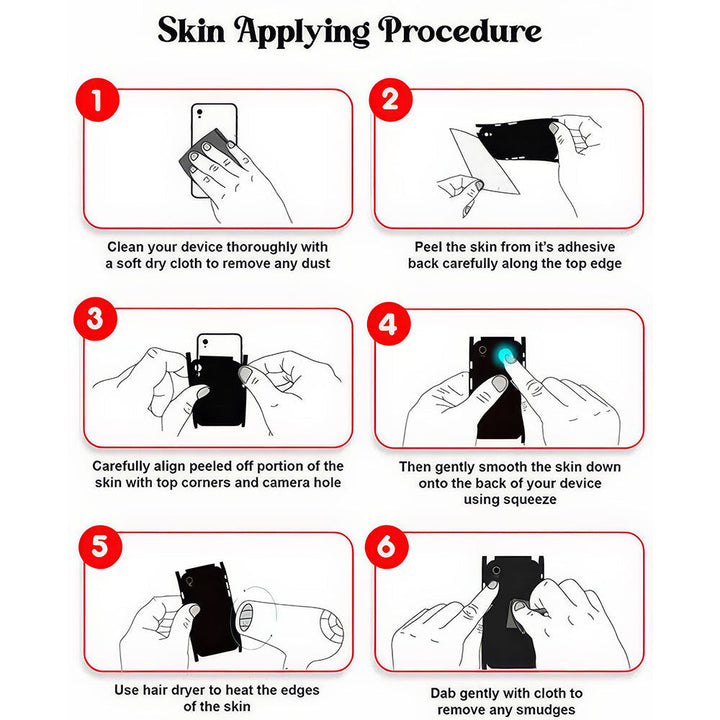 Skin Applying Procedure

1

Clean your device thoroughly with a soft dry cloth to remove any dust

2

Peel the skin from it's adhesive back carefully along the top edge

3

Carefully align peeled off portion of the skin with top corners and camera hole

4

Then gently smooth the skin down onto the back of your device using squeeze

5

Use hair dryer to heat the edges of the skin

6

Dab gently with cloth to remove any smudges